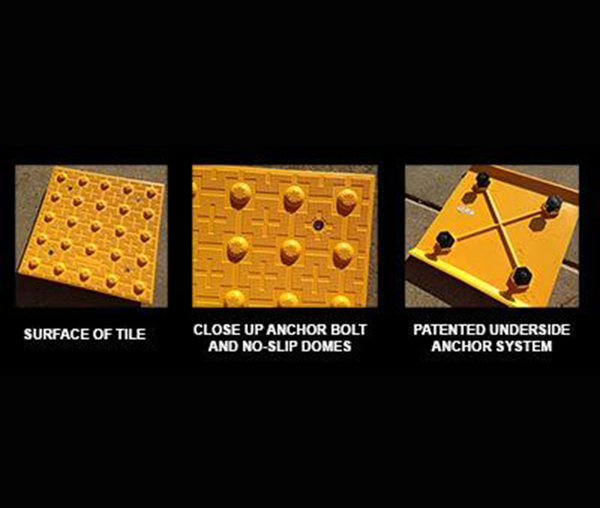 SURFACE OF TILE

CLOSE UP ANCHOR BOLT AND NO-SLIP DOMES

PATENTED UNDERSIDE ANCHOR SYSTEM